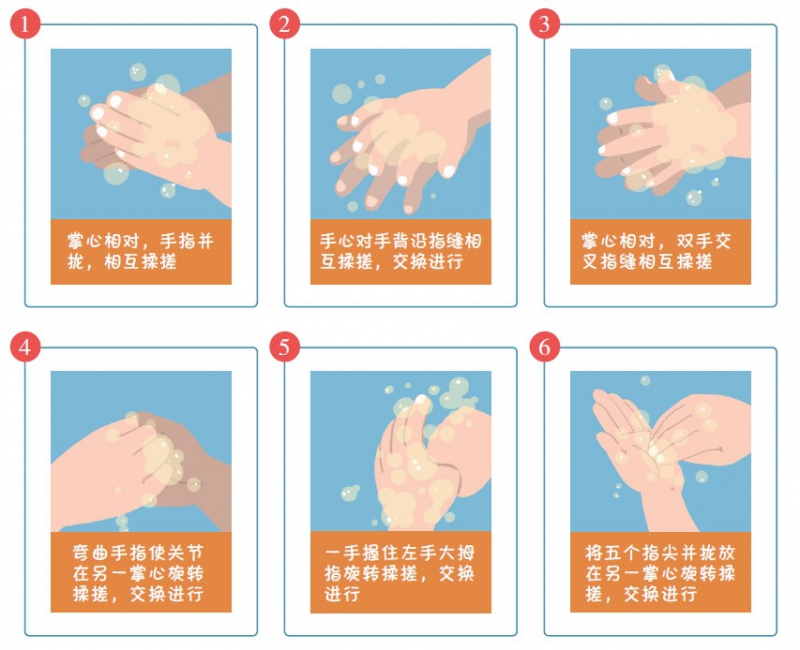 1

掌心相对，手指并拢，相互揉搓

2

手心对手背沿指缝相互揉搓，交换进行

3

掌心相对，双手交叉指缝相互揉搓

4

弯曲手指使关节在另一掌心旋转揉搓，交换进行

5

一手握住左手大拇指旋转揉搓，交换进行

6

将五个指尖并拢放在另一掌心旋转揉搓，交换进行